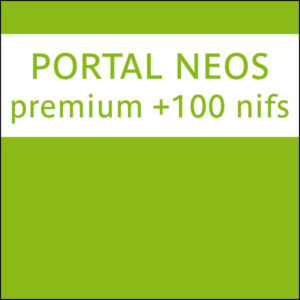 PORTAL NEOS
premium +100 nifs